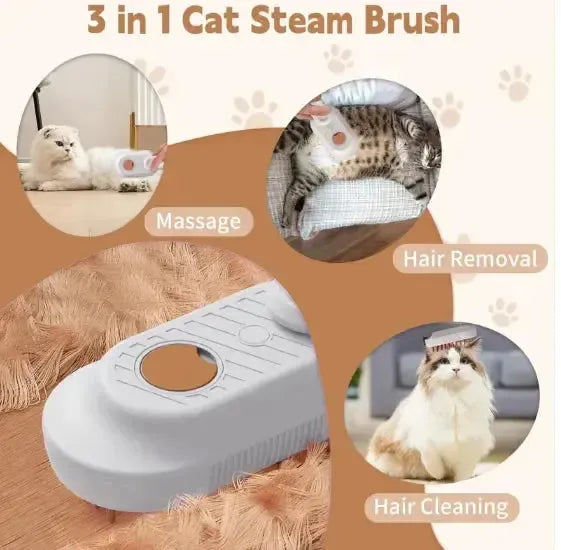 3 in 1 Cat Steam Brush

Massage

Hair Removal

Hair Cleaning